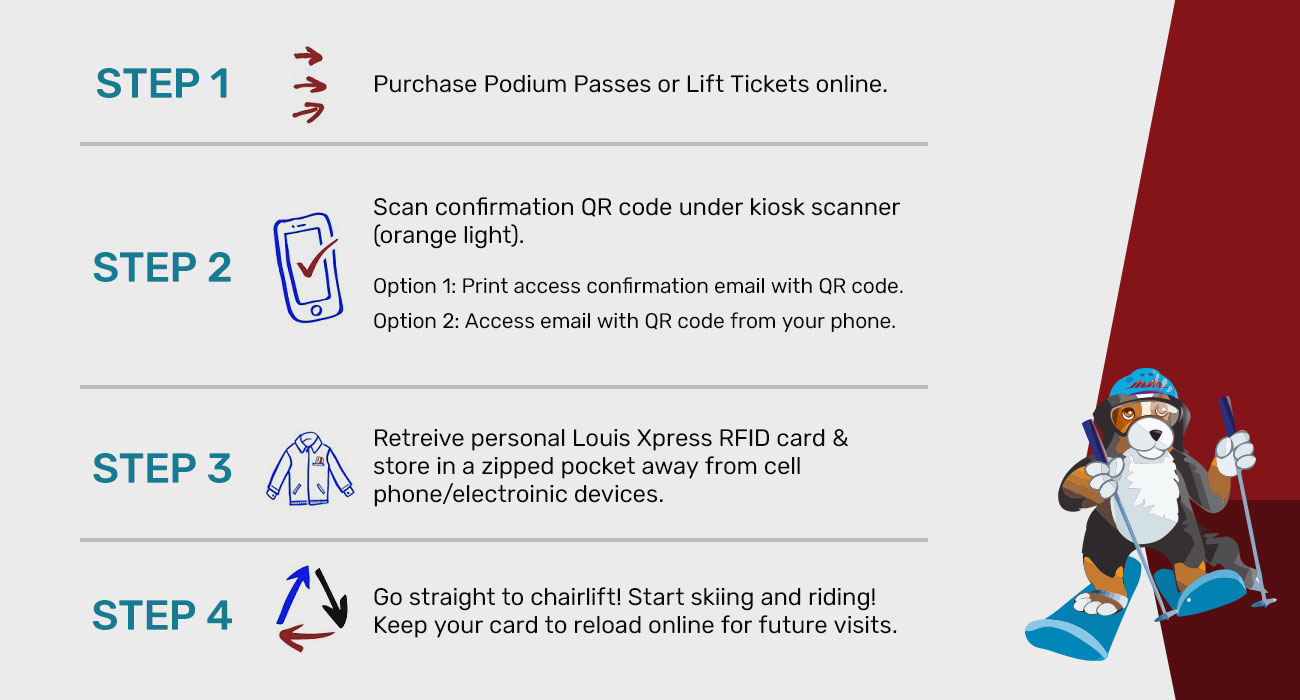 STEP 1

Purchase Podium Passes or Lift Tickets online.

STEP 2

Scan confirmation QR code under kiosk scanner (orange light).

Option 1: Print access confirmation email with QR code.

Option 2: Access email with QR code from your phone.

STEP 3

Retreive personal Louis Xpress RFID card & store in a zipped pocket away from cell phone/electroinic devices.

STEP 4

Go straight to chairlift! Start skiing and riding! Keep your card to reload online for future visits.